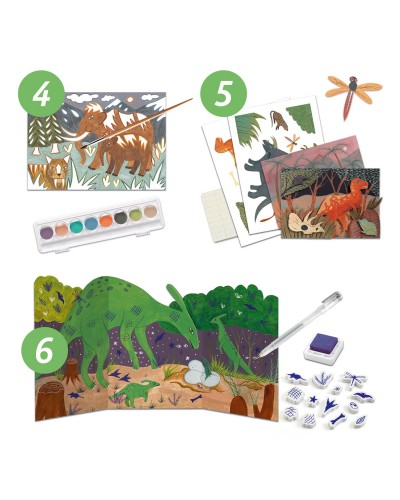 4

5

6